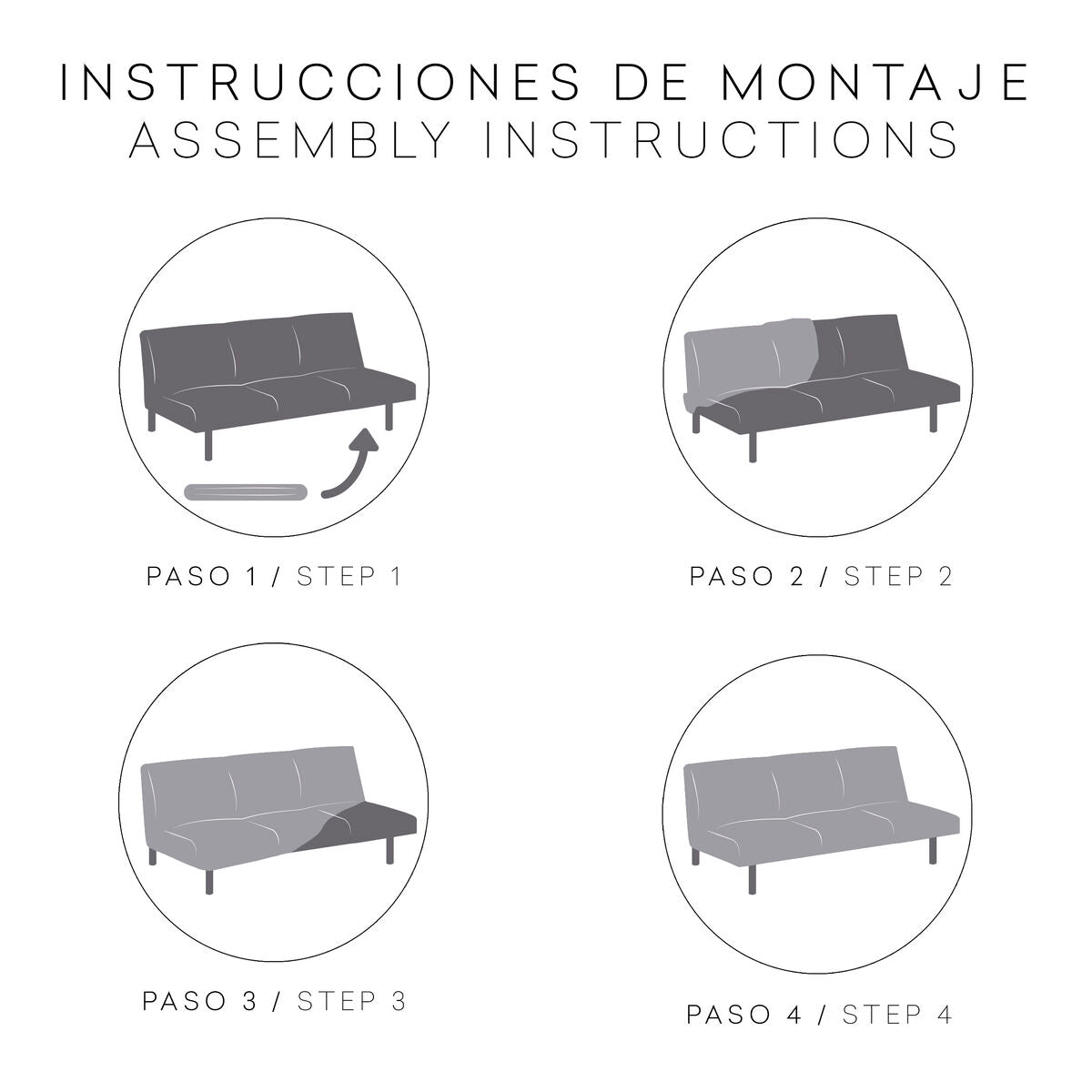 INSTRUCCIONES DE MONTAJE
ASSEMBLY INSTRUCTIONS

PASO 1 / STEP 1

PASO 2 / STEP 2

PASO 3 / STEP 3

PASO 4 / STEP 4