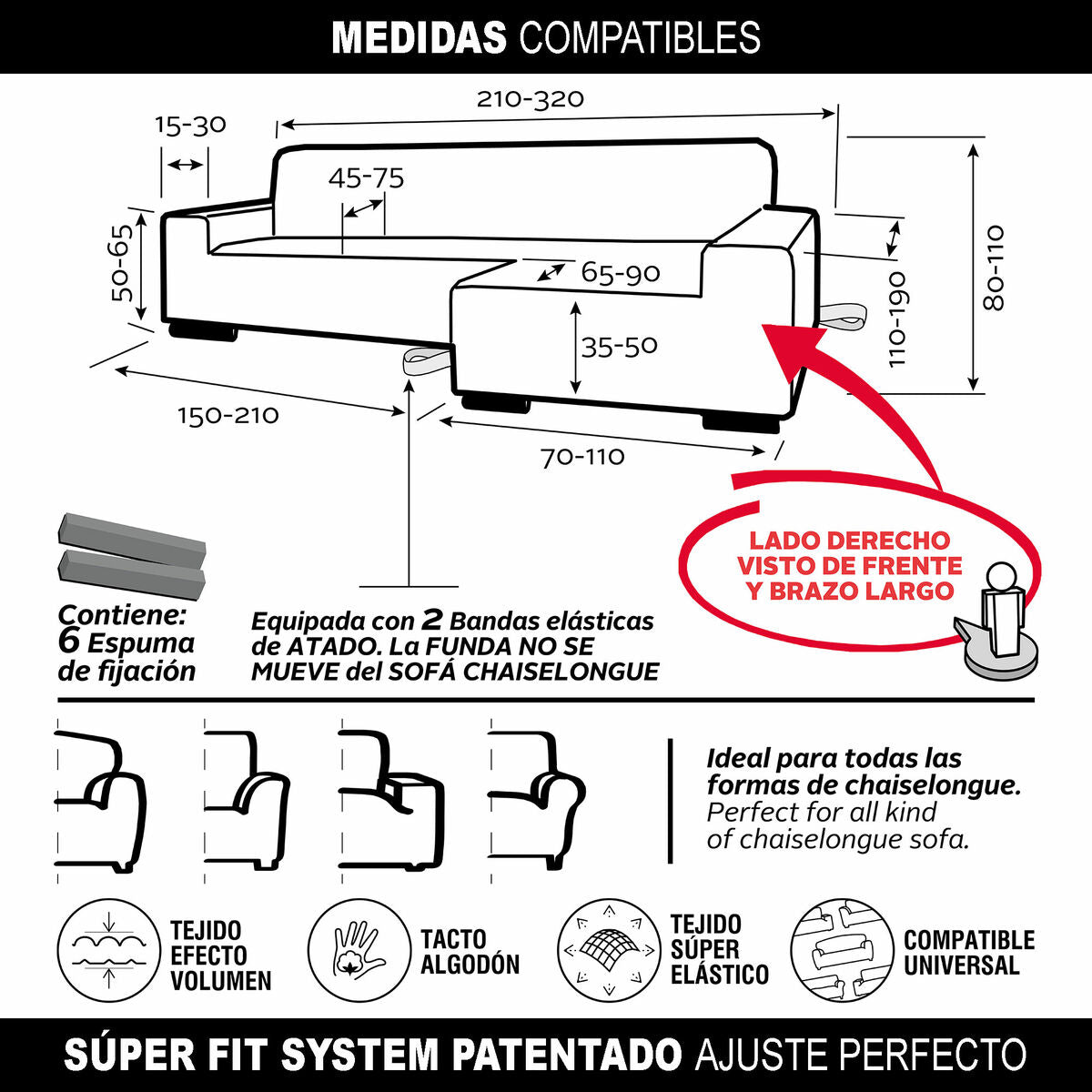 MEDIDAS COMPATIBLES

210-320

15-30

45-75

50-65

65-90

35-50

110-190

80-110

150-210

70-110

LADO DERECHO VISTO DE FRENTE Y BRAZO LARGO

Contiene: 6 Espuma de fijación

Equipada con 2 Bandas elásticas de ATADO. La FUNDA NO SE MUEVE del SOFÁ CHAISELONGUE

Ideal para todas las formas de chaiselongue.
Perfect for all kind of chaiselongue sofa.

TEJIDO EFECTO VOLUMEN

TACTO ALGODÓN

TEJIDO SÚPER ELÁSTICO

COMPATIBLE UNIVERSAL

SÚPER FIT SYSTEM PATENTADO AJUSTE PERFECTO