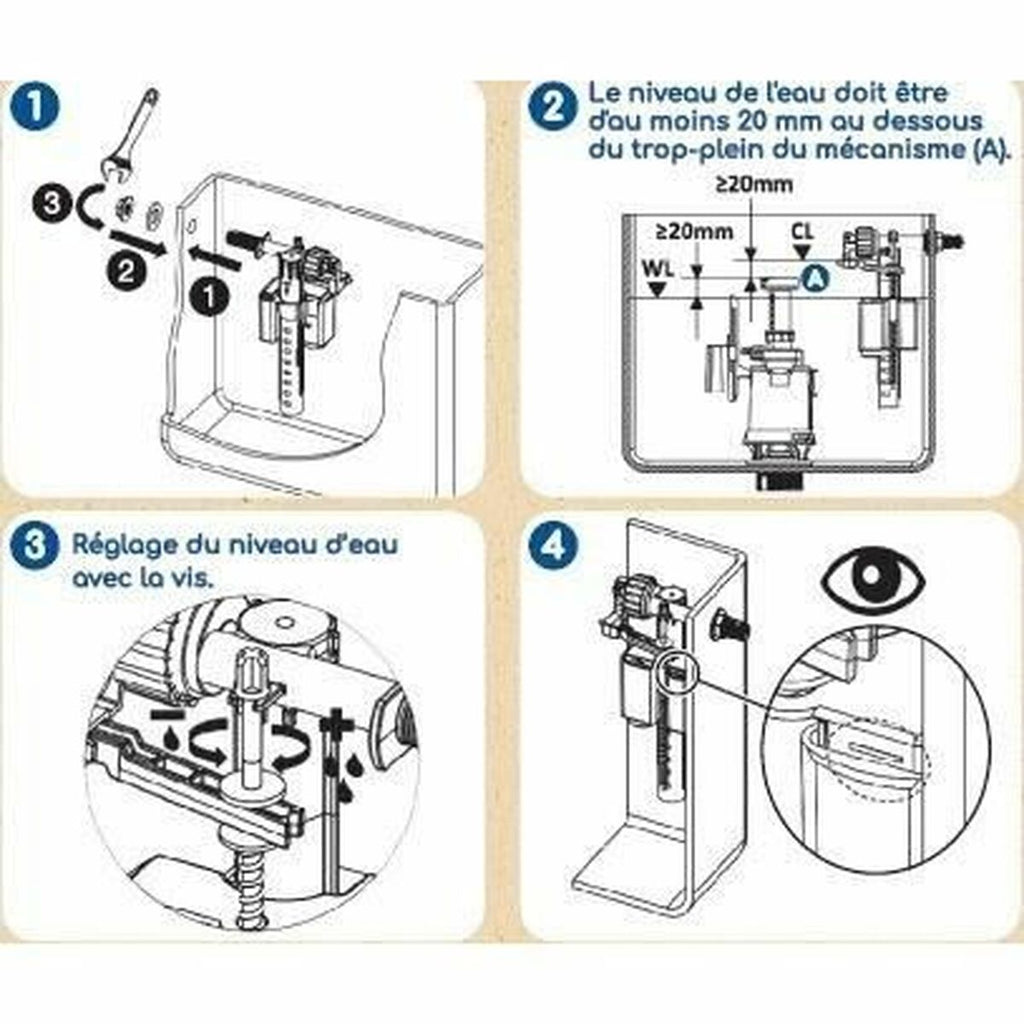 1

3

2

1

2 Le niveau de l'eau doit être d'au moins 20 mm au dessous du trop-plein du mécanisme (A).

≥20mm

≥20mm

CL

WL

A

3 Réglage du niveau d'eau avec la vis.

4