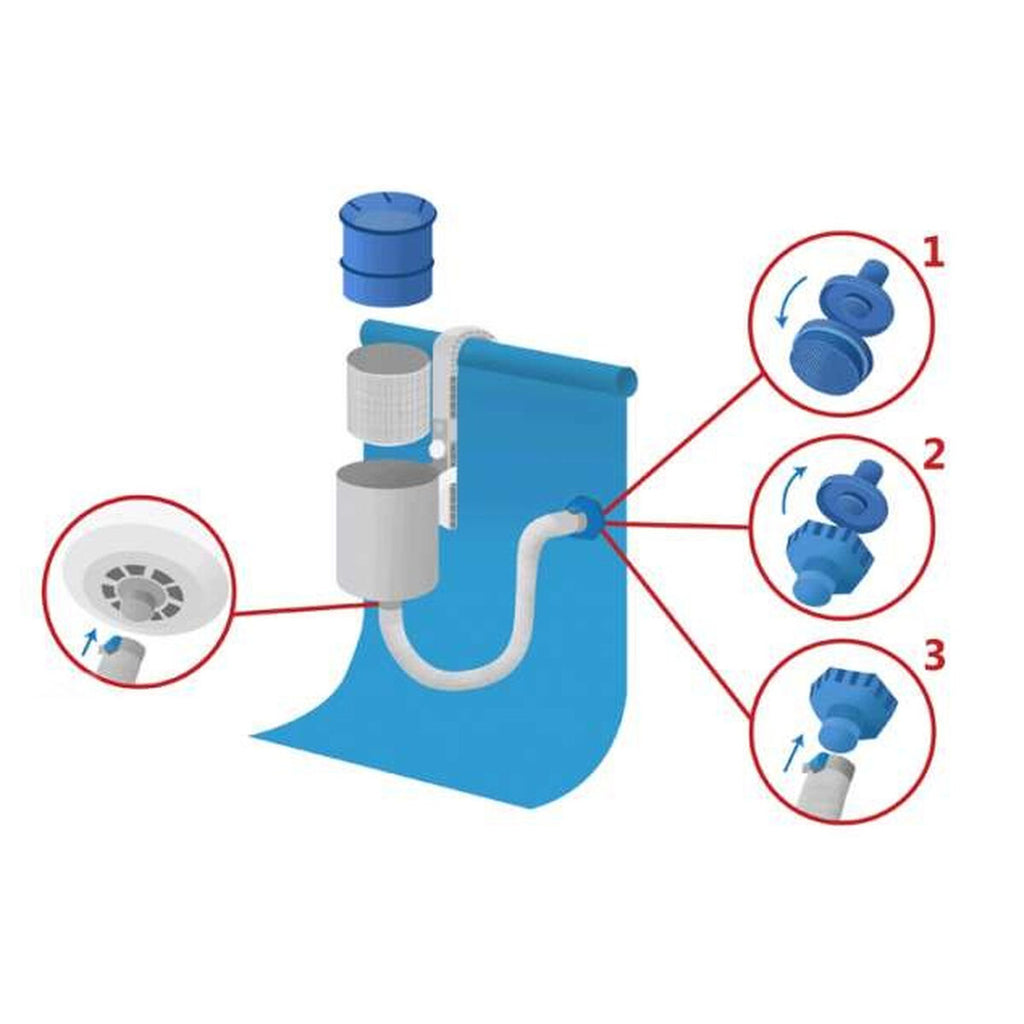 1

2

3