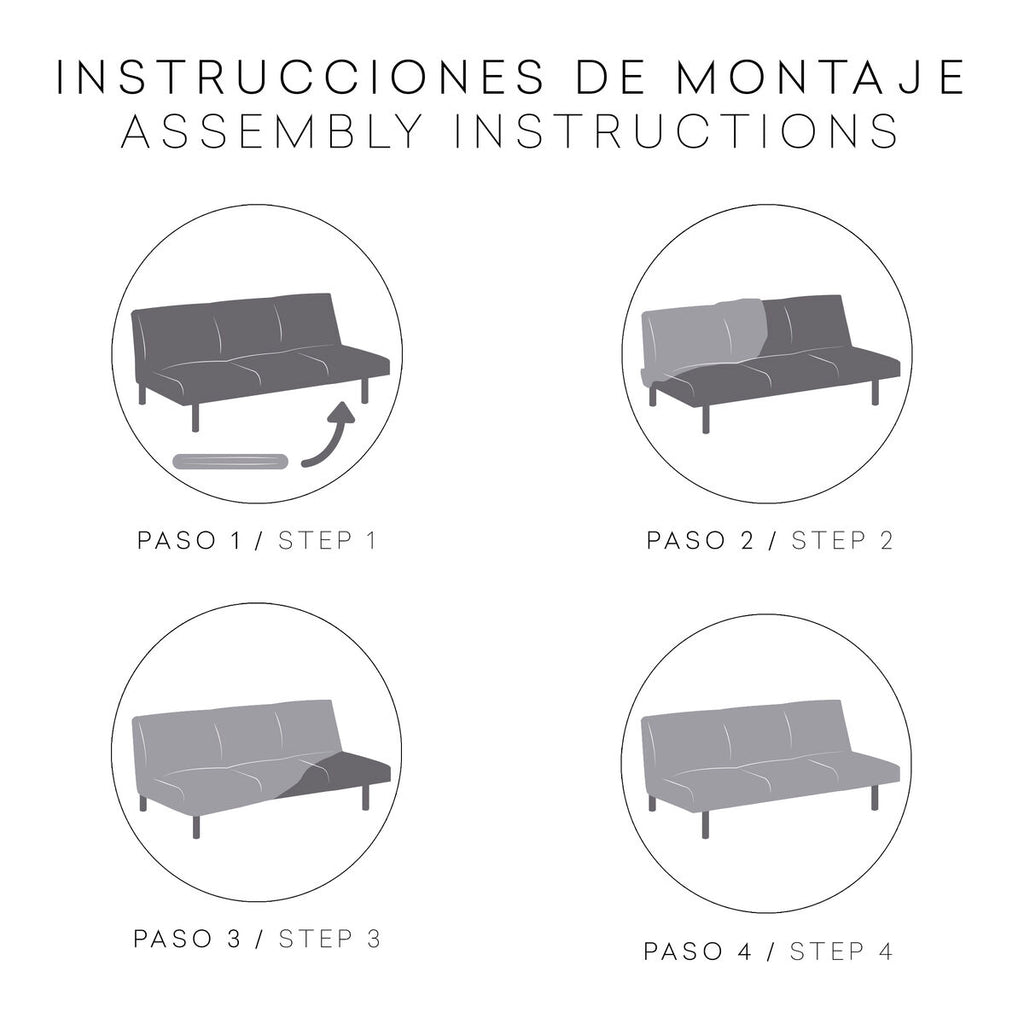 INSTRUCCIONES DE MONTAJE
ASSEMBLY INSTRUCTIONS

PASO 1 / STEP 1

PASO 2 / STEP 2

PASO 3 / STEP 3

PASO 4 / STEP 4