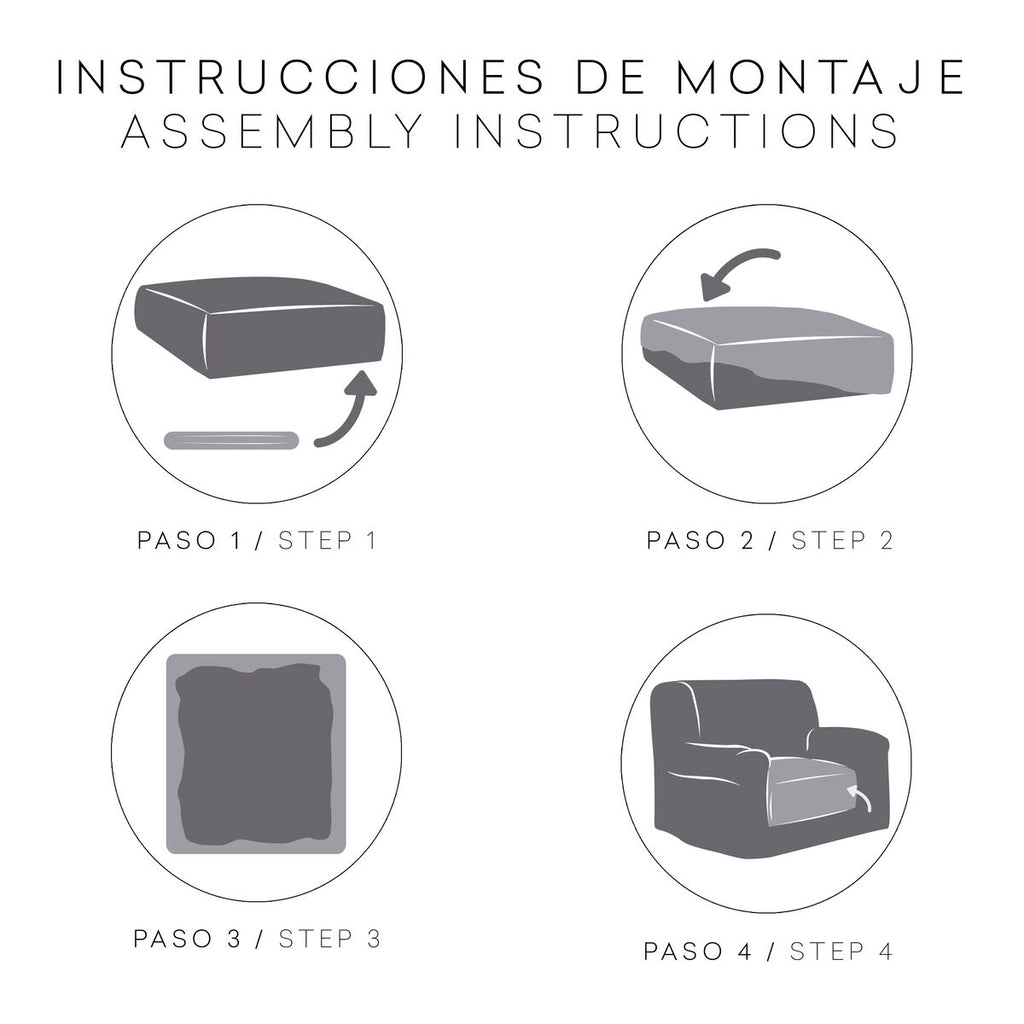 INSTRUCCIONES DE MONTAJE
ASSEMBLY INSTRUCTIONS

PASO 1 / STEP 1

PASO 2 / STEP 2

PASO 3 / STEP 3

PASO 4 / STEP 4