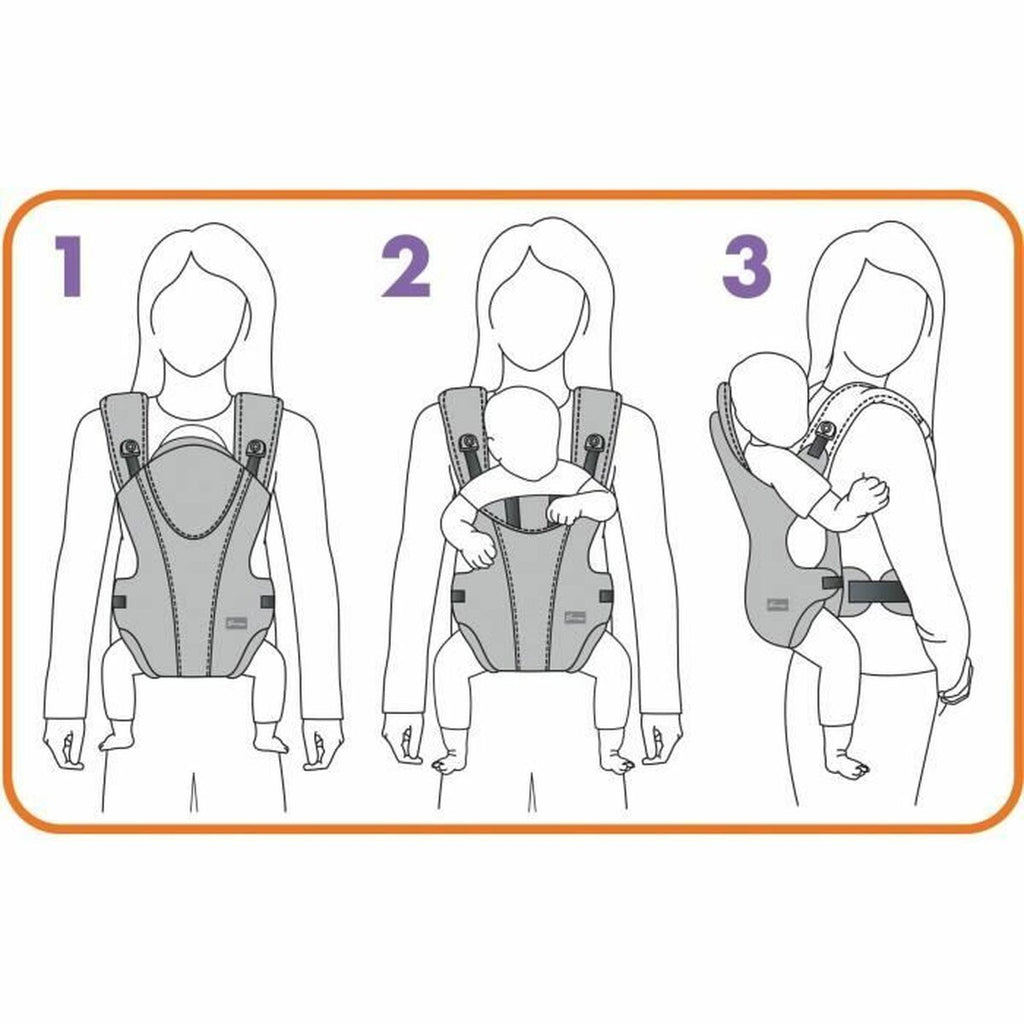 1

2

3